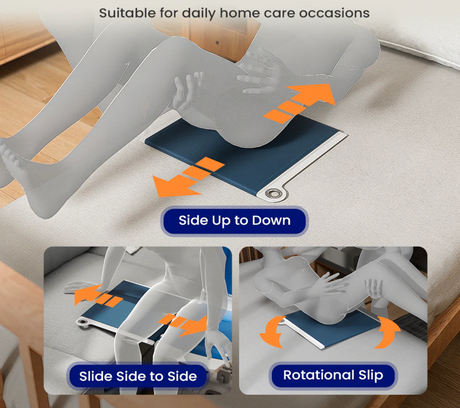 Suitable for daily home care occasions

Side Up to Down

Slide Side to Side

Rotational Slip