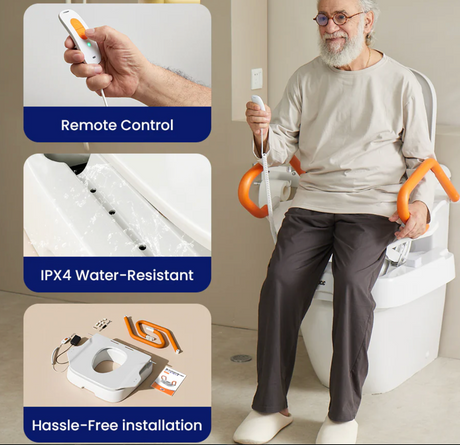 Remote Control

IPX4 Water-Resistant

Hassle-Free installation