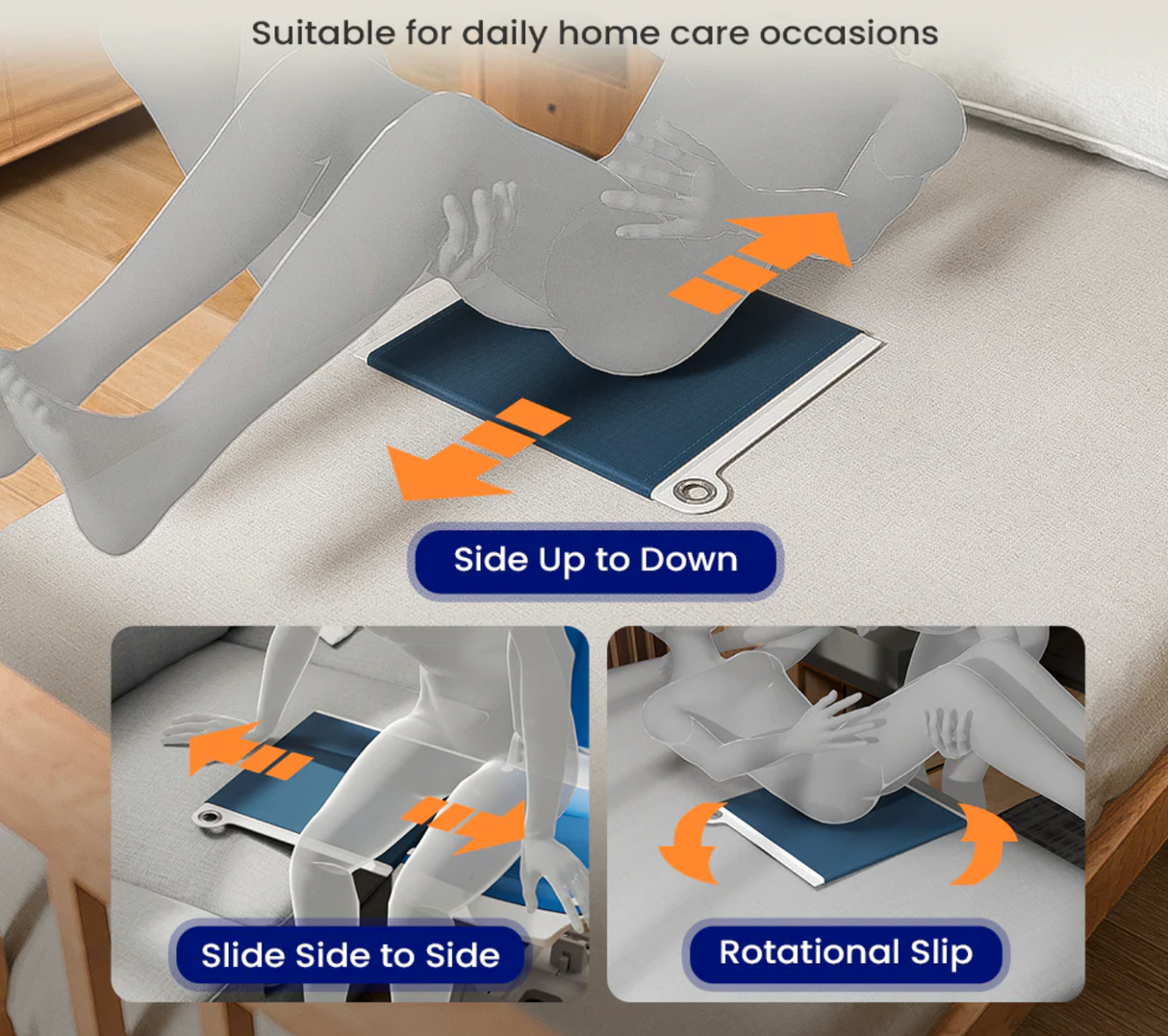 Suitable for daily home care occasions

Side Up to Down

Slide Side to Side

Rotational Slip