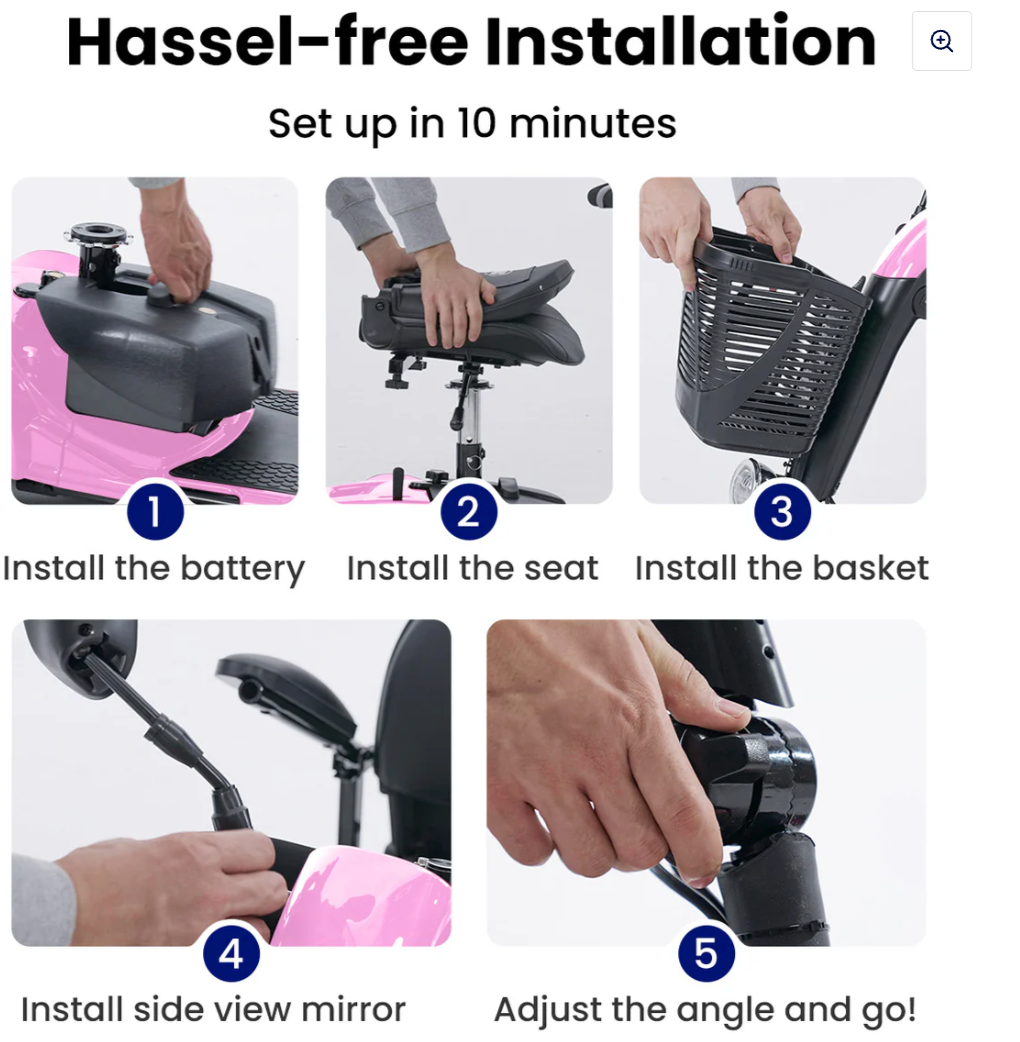 Hassel-free Installation

Set up in 10 minutes

1
Install the battery

2
Install the seat

3
Install the basket

4
Install side view mirror

5
Adjust the angle and go!